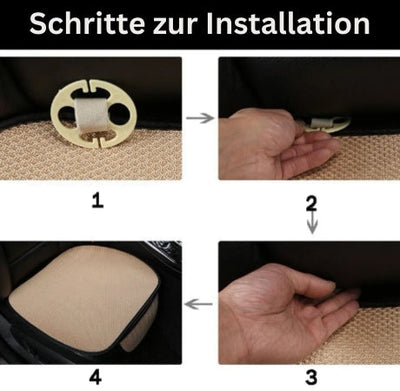 Schritte zur Installation

1

2

4

3