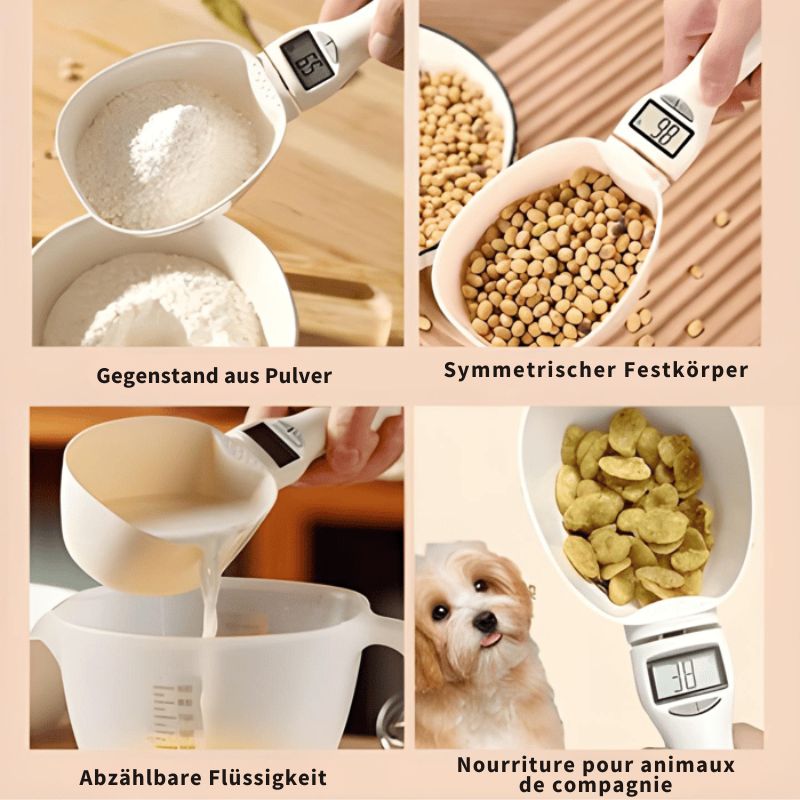 65

98

Gegenstand aus Pulver

Symmetrischer Festkörper

38

Abzählbare Flüssigkeit

Nourriture pour animaux de compagnie